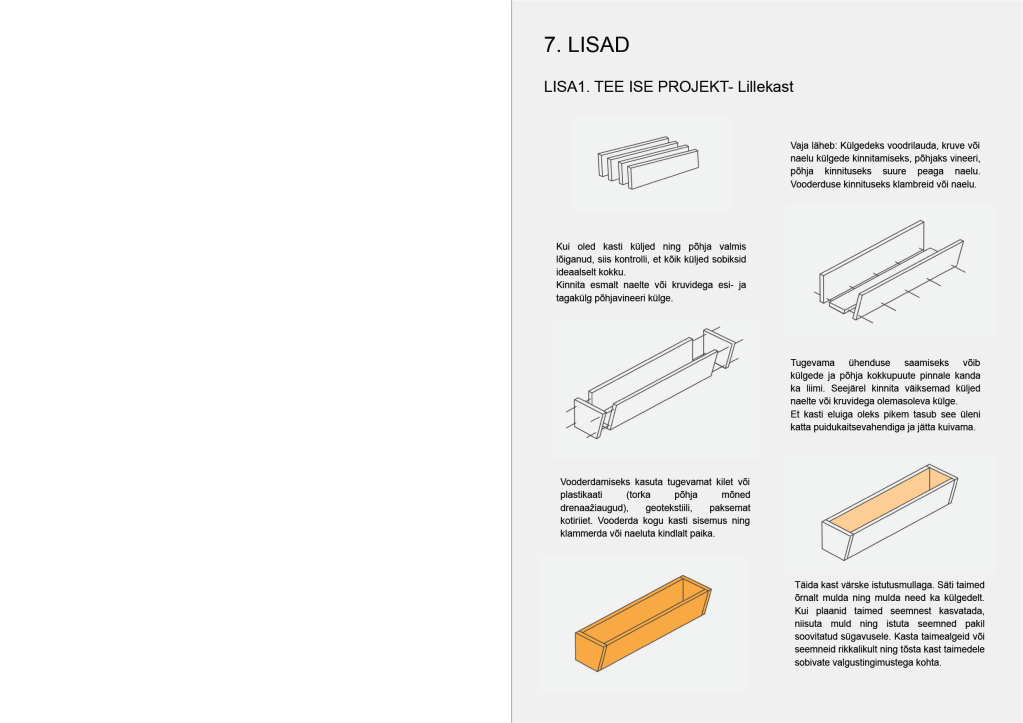 7. LISAD

LISA1. TEE ISE PROJEKT- Lillekast

Vaja läheb: Külgedeks voodrilauda, kruve või naelu külgede kinnitamiseks, põhjaks vineeri, põhja kinnituseks suure peaga naelu. Vooderduse kinnituseks klambreid või naelu.

Kui oled kasti küljed ning põhja valmis lõiganud, siis kontrolli, et kõik küljed sobiksid ideaalselt kokku.
Kinnita esmalt naelte või kruvidega esi- ja tagakülg põhjavineeri külge.

Tugevama ühenduse saamiseks võib külgede ja põhja kokkupuute pinnale kanda ka liimi. Seejärel kinnita väiksemad küljed naelte või kruvidega olemasoleva külge.
Et kasti eluiga oleks pikem tasub see üleni katta puidukaitsevahendiga ja jätta kuivama.

Vooderdamiseks kasuta tugevamat kilet või plastikaati (torka põhja mõned drenaažiaugud), geotekstiili, paksemat kotiriiet. Vooderda kogu kasti sisemus ning klammerda või naeluta kindlalt paika.

Täida kast värske istutusmullaga. Säti taimed õrnalt mulda ning mulda need ka külgedelt. Kui plaanid taimed seemnest kasvatada, niisuta muld ning istuta seemned pakil soovitatud sügavusele. Kasta taimealgeid või seemneid rikkalikult ning tõsta kast taimedele sobivate valgustingimustega kohta.