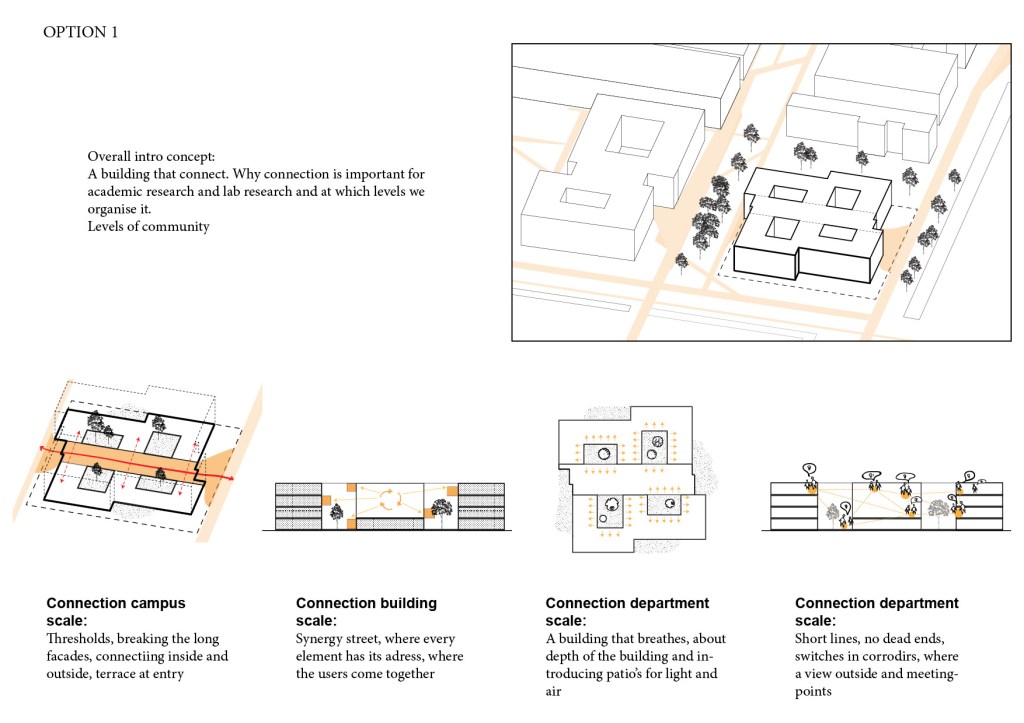 OPTION 1

Overall intro concept:
A building that connect. Why connection is important for academic research and lab research and at which levels we organise it.
Levels of community

**Connection campus scale:**
Thresholds, breaking the long facades, connectiing inside and outside, terrace at entry

**Connection building scale:**
Synergy street, where every element has its adress, where the users come together

**Connection department scale:**
A building that breathes, about depth of the building and introducing patio's for light and air

**Connection department scale:**
Short lines, no dead ends, switches in corrodirs, where a view outside and meeting-points